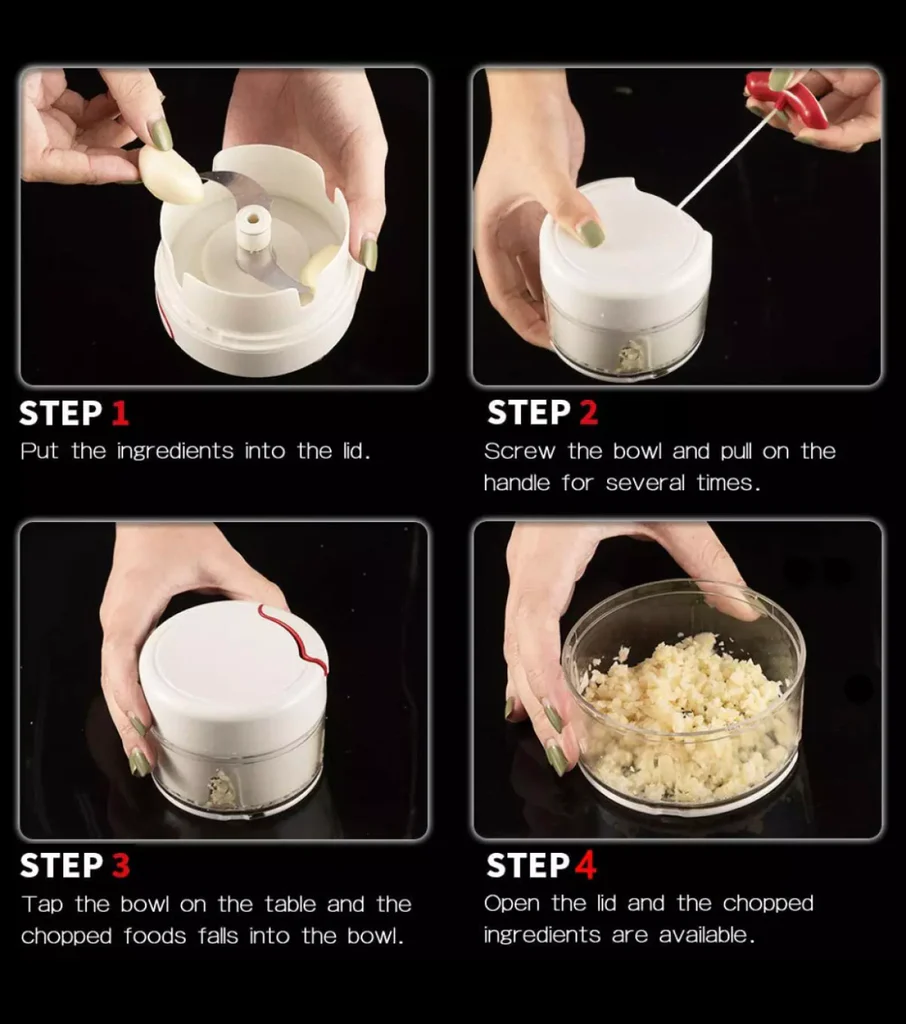 STEP 1
Put the ingredients into the lid.

STEP 2
Screw the bowl and pull on the handle for several times.

STEP 3
Tap the bowl on the table and the chopped foods falls into the bowl.

STEP 4
Open the lid and the chopped ingredients are available.